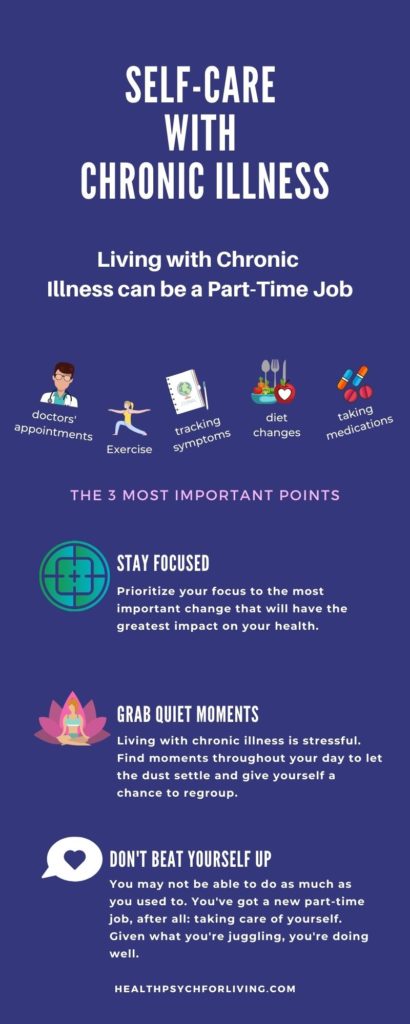 SELF-CARE WITH CHRONIC ILLNESS

Living with Chronic Illness can be a Part-Time Job

doctors' appointments

Exercise

tracking symptoms

diet changes

taking medications

THE 3 MOST IMPORTANT POINTS

STAY FOCUSED

Prioritize your focus to the most important change that will have the greatest impact on your health.

GRAB QUIET MOMENTS

Living with chronic illness is stressful. Find moments throughout your day to let the dust settle and give yourself a chance to regroup.

DON'T BEAT YOURSELF UP

You may not be able to do as much as you used to. You've got a new part-time job, after all: taking care of yourself. Given what you're juggling, you're doing well.

HEALTHPSYCHFORLIVING.COM